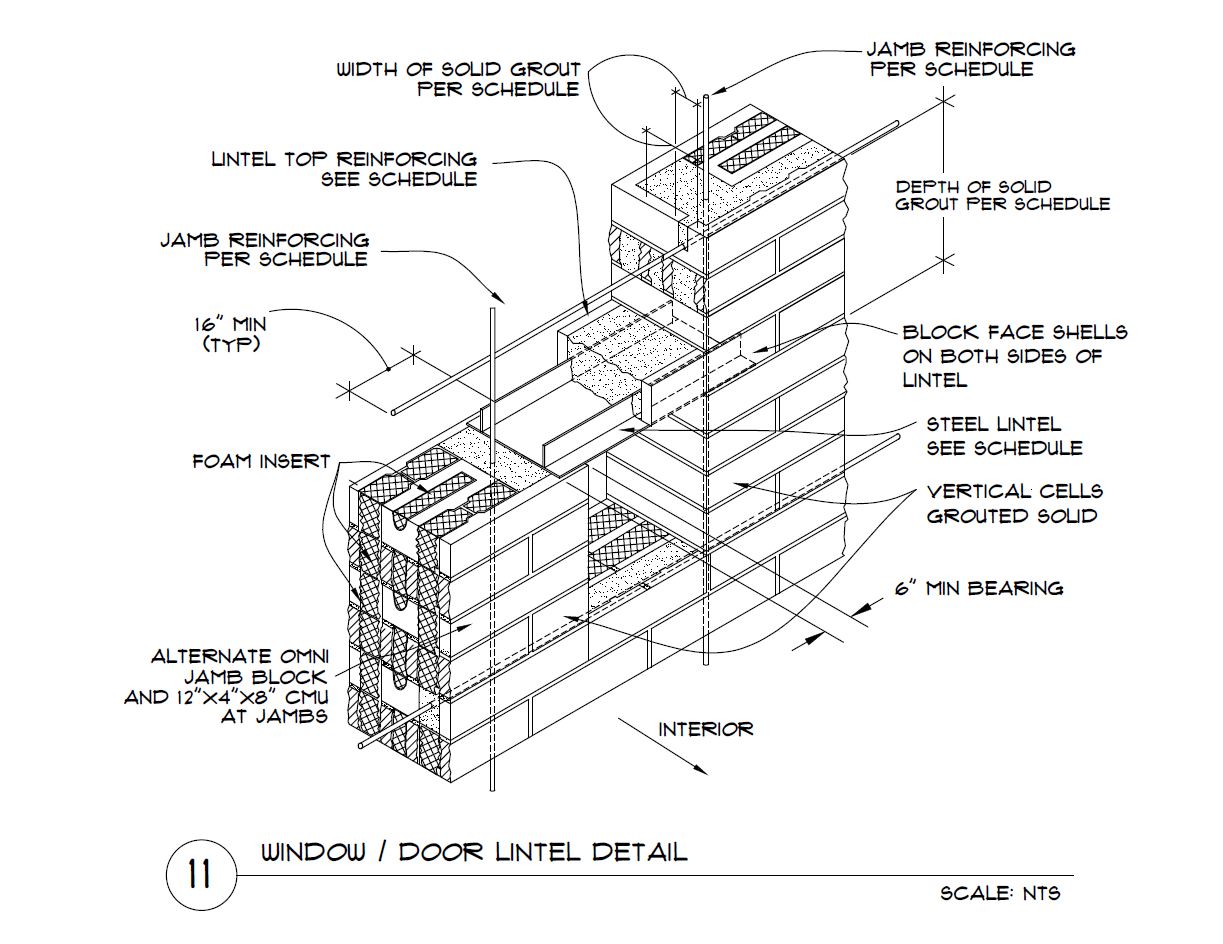 WIDTH OF SOLID GROUT PER SCHEDULE

JAMB REINFORCING PER SCHEDULE

LINTEL TOP REINFORCING SEE SCHEDULE

DEPTH OF SOLID GROUT PER SCHEDULE

JAMB REINFORCING PER SCHEDULE

16" MIN (TYP)

BLOCK FACE SHELLS ON BOTH SIDES OF LINTEL

STEEL LINTEL SEE SCHEDULE

FOAM INSERT

VERTICAL CELLS GROUTED SOLID

6" MIN BEARING

ALTERNATE OMNI JAMB BLOCK AND 12"X4"X8" CMU AT JAMBS

INTERIOR

11

WINDOW / DOOR LINTEL DETAIL

SCALE: NTS