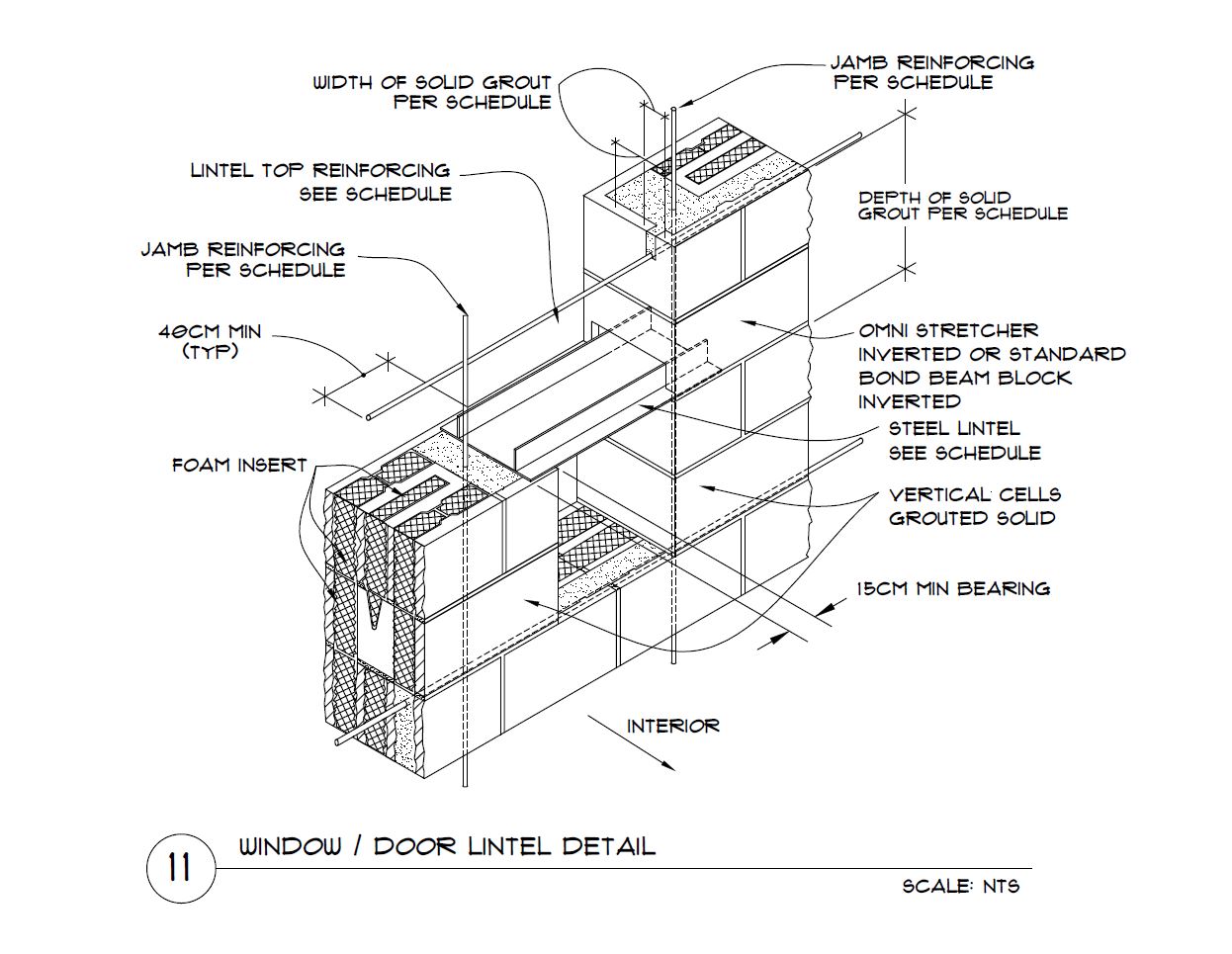 WIDTH OF SOLID GROUT PER SCHEDULE

JAMB REINFORCING PER SCHEDULE

LINTEL TOP REINFORCING SEE SCHEDULE

DEPTH OF SOLID GROUT PER SCHEDULE

JAMB REINFORCING PER SCHEDULE

40CM MIN (TYP)

OMNI STRETCHER INVERTED OR STANDARD BOND BEAM BLOCK INVERTED

STEEL LINTEL SEE SCHEDULE

FOAM INSERT

VERTICAL CELLS GROUTED SOLID

15CM MIN BEARING

INTERIOR

11

WINDOW / DOOR LINTEL DETAIL

SCALE: NTS